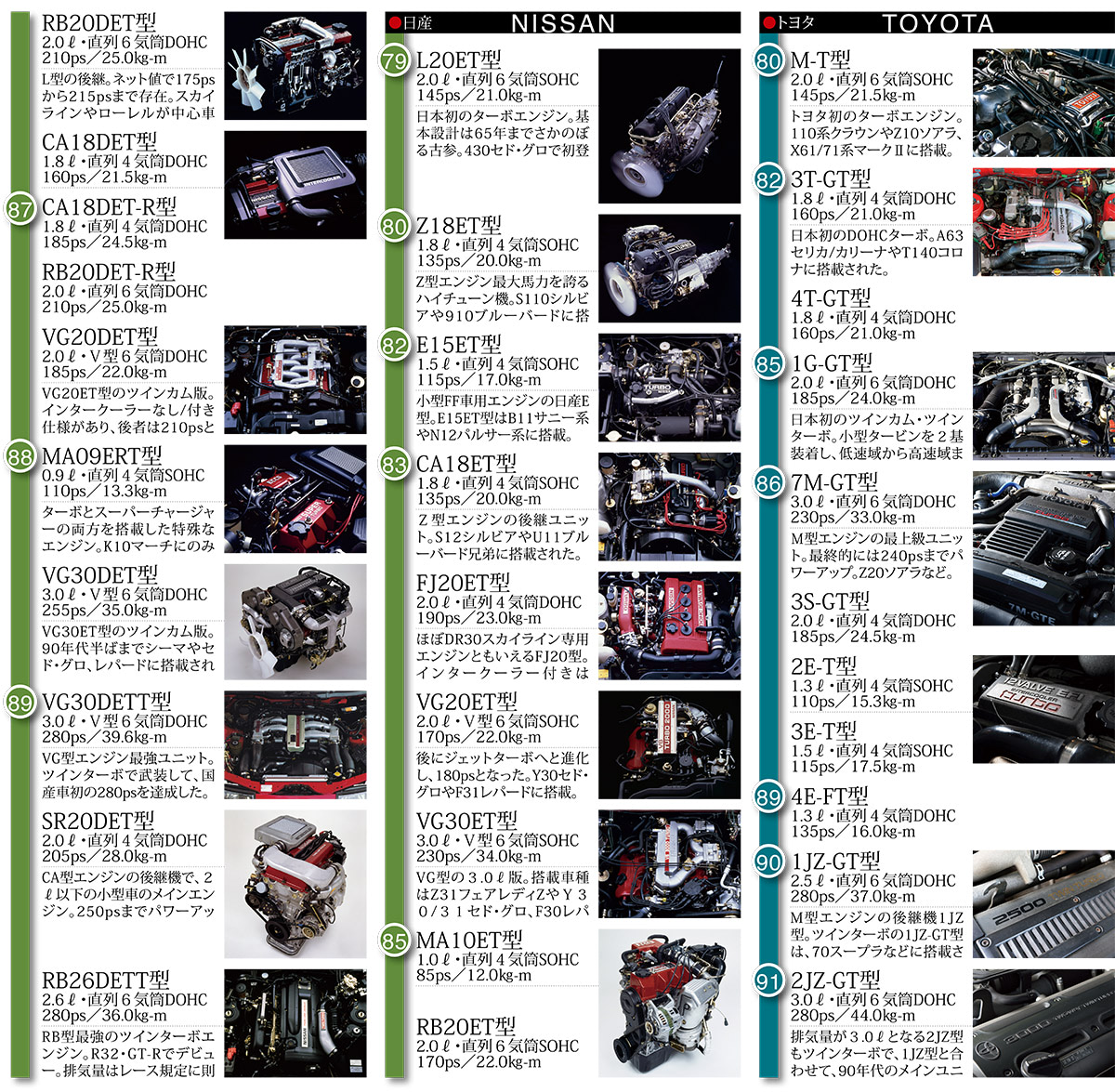 RB20DET型
2.0ℓ・直列6気筒DOHC
210ps/25.0kg-m
L型の後継。ネット値で175psから215psまで存在。スカイラインやローレルが中心車

CA18DET型
1.8ℓ・直列4気筒DOHC
160ps/21.5kg-m

87
CA18DET-R型
1.8ℓ・直列4気筒DOHC
185ps/24.5kg-m

RB20DET-R型
2.0ℓ・直列6気筒DOHC
210ps/25.0kg-m

VG20DET型
2.0ℓ・V型6気筒DOHC
185ps/22.0kg-m
VG20ET型のツインカム版。インタークーラーなし/付き仕様があり、後者は210psと

88
MA09ERT型
0.9ℓ・直列4気筒SOHC
110ps/13.3kg-m
ターボとスーパーチャージャーの両方を搭載した特殊なエンジン。K10マーチにのみ

VG30DET型
3.0ℓ・V型6気筒DOHC
255ps/35.0kg-m
VG30ET型のツインカム版。90年代半ばまでシーマやセド・グロ、レパードに搭載され

89
VG30DETT型
3.0ℓ・V型6気筒DOHC
280ps/39.6kg-m
VG型エンジン最強ユニット。ツインターボで武装して、国産車初の280psを達成した。

SR20DET型
2.0ℓ・直列4気筒DOHC
205ps/28.0kg-m
CA型エンジンの後継機で、2ℓ以下の小型車のメインエンジン。250psまでパワーアッ

RB26DETT型
2.6ℓ・直列6気筒DOHC
280ps/36.0kg-m
RB型最強のツインターボエンジン。R32・GT-Rでデビュー。排気量はレース規定に則

●日産 NISSAN

79
L20ET型
2.0ℓ・直列6気筒SOHC
145ps/21.0kg-m
日本初のターボエンジン。基本設計は65年までさかのぼる古参。430セド・グロで初登

80
Z18ET型
1.8ℓ・直列4気筒SOHC
135ps/20.0kg-m
Z型エンジン最大馬力を誇るハイチューン機。S110シルビアや910ブルーバードに搭

82
E15ET型
1.5ℓ・直列4気筒SOHC
115ps/17.0kg-m
小型FF車用エンジンの日産E型。E15ET型はB11サニー系やN12パルサー系に搭載。

83
CA18ET型
1.8ℓ・直列4気筒SOHC
135ps/20.0kg-m
Z型エンジンの後継ユニット。S12シルビアやU11ブルーバード兄弟に搭載された。

FJ20ET型
2.0ℓ・直列4気筒DOHC
190ps/23.0kg-m
ほぼDR30スカイライン専用エンジンともいえるFJ20型。インタークーラー付きは

VG20ET型
2.0ℓ・V型6気筒SOHC
170ps/22.0kg-m
後にジェットターボへと進化し、180psとなった。Y30セド・グロやF31レパードに搭載。

VG30ET型
3.0ℓ・V型6気筒SOHC
230ps/34.0kg-m
VG型の3.0ℓ版。搭載車種はZ31フェアレディZやY30/31セド・グロ、F30レパ

85
MA10ET型
1.0ℓ・直列4気筒SOHC
85ps/12.0kg-m

RB20ET型
2.0ℓ・直列6気筒SOHC
170ps/22.0kg-m

●トヨタ TOYOTA

80
M-T型
2.0ℓ・直列6気筒SOHC
145ps/21.5kg-m
トヨタ初のターボエンジン。110系クラウンやZ10ソアラ、X61/71系マークⅡに搭載。

82
3T-GT型
1.8ℓ・直列4気筒DOHC
160ps/21.0kg-m
日本初のDOHCターボ。A63セリカ/カリーナやT140コロナに搭載された。

4T-GT型
1.8ℓ・直列4気筒DOHC
160ps/21.0kg-m

85
1G-GT型
2.0ℓ・直列6気筒DOHC
185ps/24.0kg-m
日本初のツインカム・ツインターボ。小型タービンを2基装着し、低速域から高速域ま

86
7M-GT型
3.0ℓ・直列6気筒DOHC
230ps/33.0kg-m
M型エンジンの最上級ユニット。最終的には240psまでパワーアップ。Z20ソアラなど。

3S-GT型
2.0ℓ・直列4気筒DOHC
185ps/24.5kg-m

2E-T型
1.3ℓ・直列4気筒SOHC
110ps/15.3kg-m

3E-T型
1.5ℓ・直列4気筒SOHC
115ps/17.5kg-m

89
4E-FT型
1.3ℓ・直列4気筒DOHC
135ps/16.0kg-m

90
1JZ-GT型
2.5ℓ・直列6気筒DOHC
280ps/37.0kg-m
M型エンジンの後継機1JZ型。ツインターボの1JZ-GT型は、70スープラなどに搭載さ

91
2JZ-GT型
3.0ℓ・直列6気筒DOHC
280ps/44.0kg-m
排気量が3.0ℓとなる2JZ型もツインターボで、1JZ型と合わせて、90年代のメインユニ